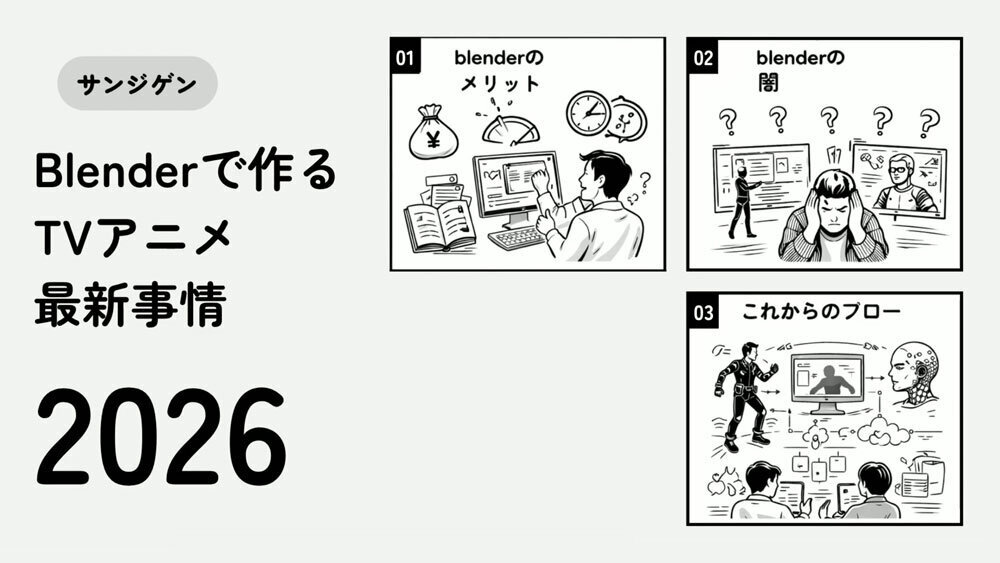 サンジゲン

Blenderで作る TVアニメ 最新事情

2026

01 blenderの メリット

¥

02 blenderの 闇

03 これからのフロー