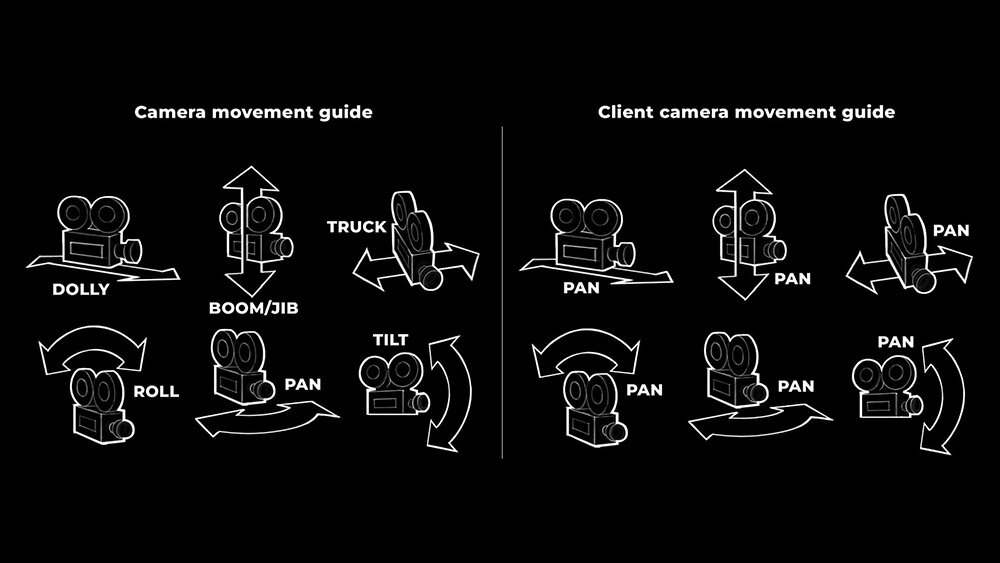 Camera movement guide

DOLLY

BOOM/JIB

TRUCK

ROLL

PAN

TILT

Client camera movement guide

PAN

PAN

PAN

PAN

PAN

PAN