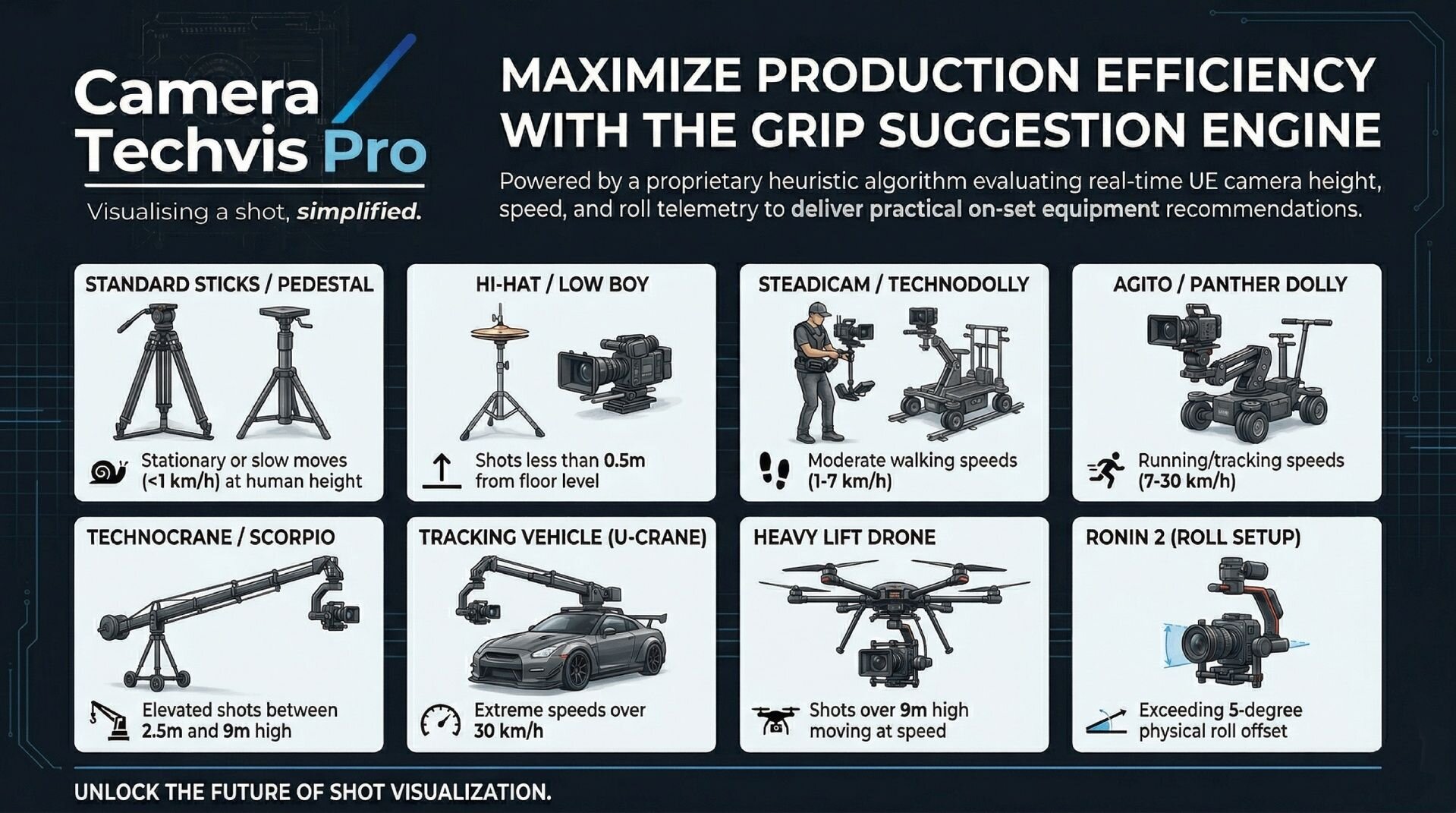 Camera Techvis Pro

Visualising a shot, simplified.

MAXIMIZE PRODUCTION EFFICIENCY WITH THE GRIP SUGGESTION ENGINE

Powered by a proprietary heuristic algorithm evaluating real-time UE camera height, speed, and roll telemetry to deliver practical on-set equipment recommendations.

STANDARD STICKS / PEDESTAL

Stationary or slow moves (<1 km/h) at human height

HI-HAT / LOW BOY

Shots less than 0.5m from floor level

STEADICAM / TECHNODOLLY

Moderate walking speeds (1-7 km/h)

AGITO / PANTHER DOLLY

Running/tracking speeds (7-30 km/h)

TECHNOCRANE / SCORPIO

Elevated shots between 2.5m and 9m high

TRACKING VEHICLE (U-CRANE)

Extreme speeds over 30 km/h

HEAVY LIFT DRONE

Shots over 9m high moving at speed

RONIN 2 (ROLL SETUP)

Exceeding 5-degree physical roll offset

UNLOCK THE FUTURE OF SHOT VISUALIZATION.