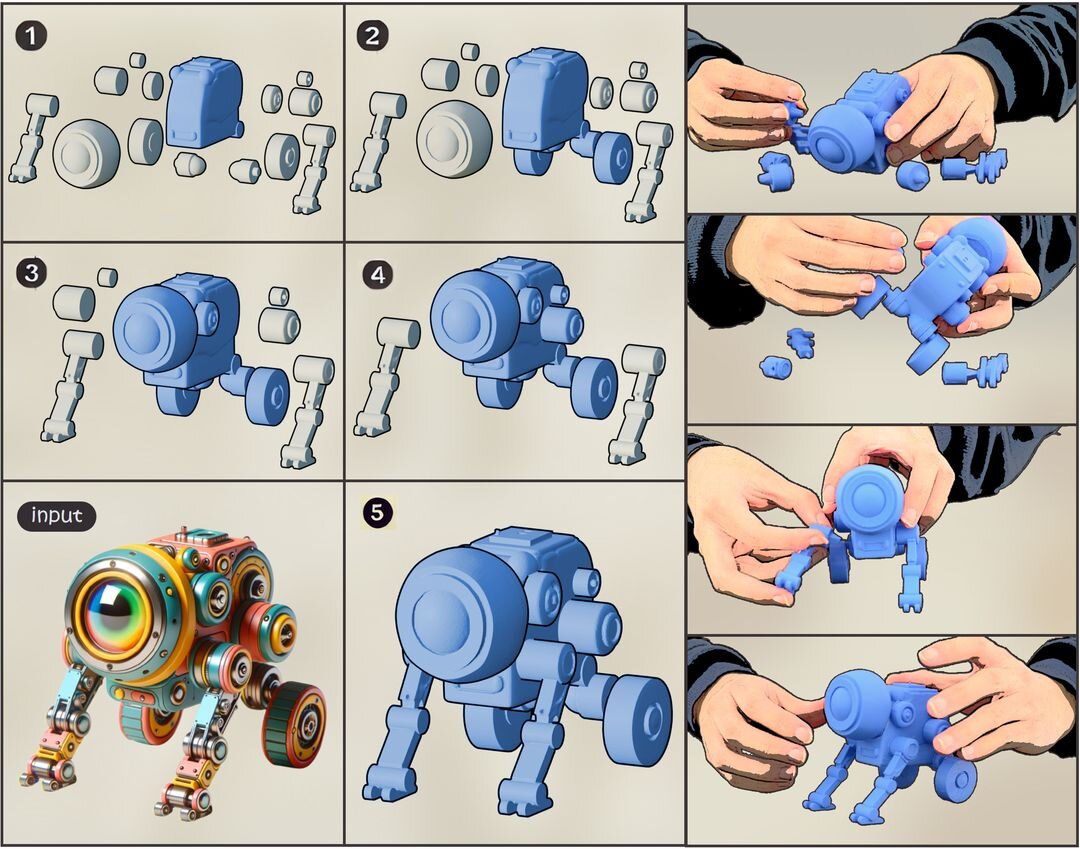 1

2

3

4

input

5