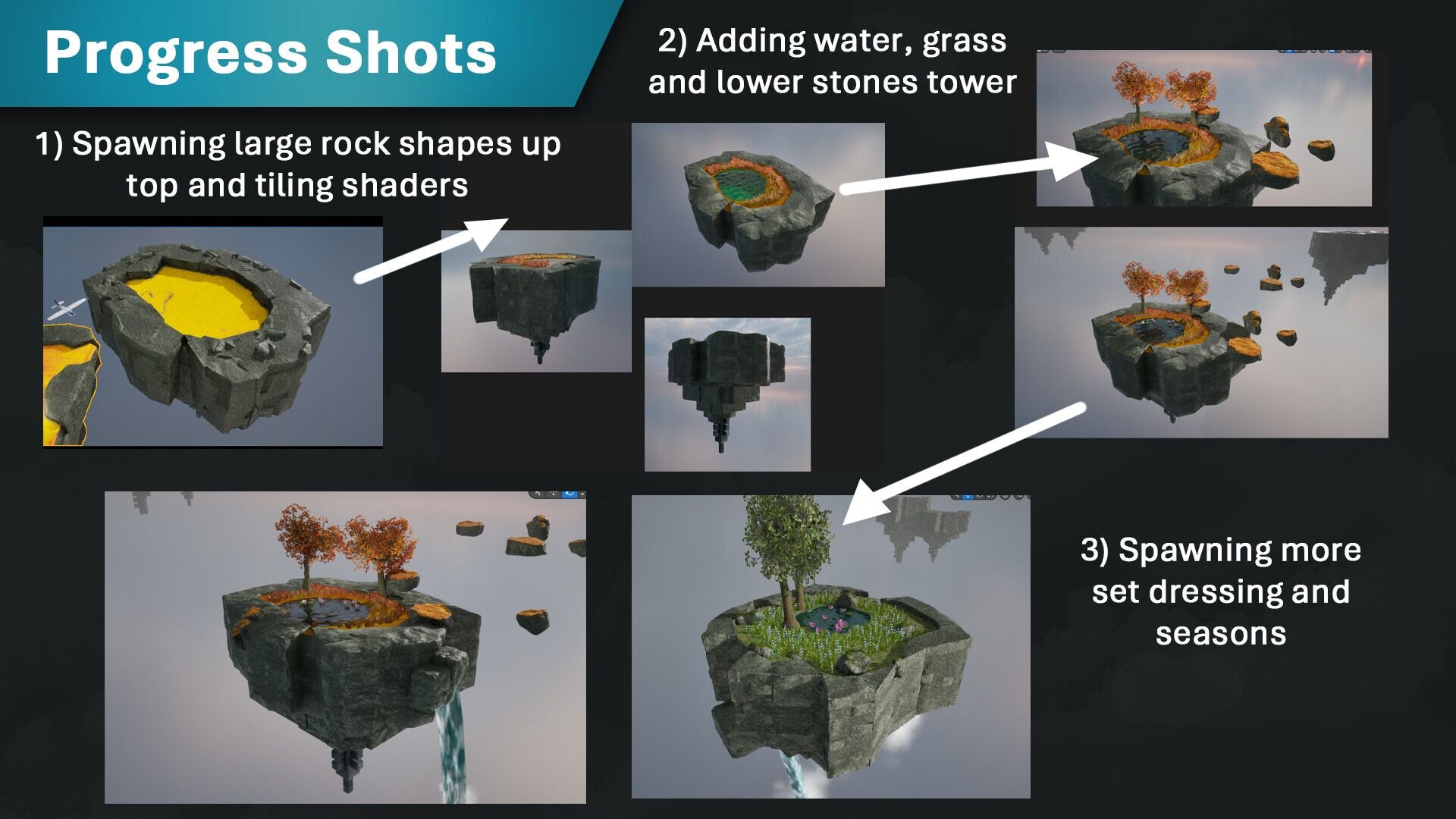 Progress Shots

1) Spawning large rock shapes up top and tiling shaders

2) Adding water, grass and lower stones tower

3) Spawning more set dressing and seasons